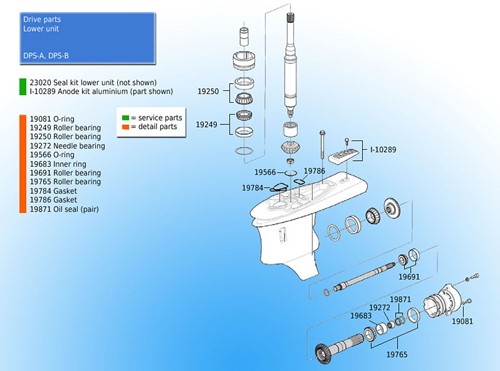 Drive parts
Lower unit

DPS-A, DPS-B

23020 Seal kit lower unit (not shown)
I-10289 Anode kit aluminium (part shown)

= service parts
= detail parts

19081 O-ring
19249 Roller bearing
19250 Roller bearing
19272 Needle bearing
19566 O-ring
19683 Inner ring
19691 Roller bearing
19765 Roller bearing
19784 Gasket
19786 Gasket
19871 Oil seal (pair)

19250
19249
I-10289
19566
19786
19784
19691
19871
19272
19683
19081
19765