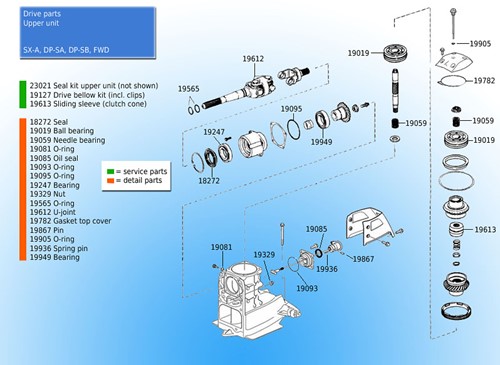 Drive parts
Upper unit

SX-A, DP-SA, DP-SB, FWD

23021 Seal kit upper unit (not shown)
19127 Drive bellow kit (incl. clips)
19613 Sliding sleeve (clutch cone)

18272 Seal
19019 Ball bearing
19059 Needle bearing
19081 O-ring
19085 Oil seal
19093 O-ring
19095 O-ring
19247 Bearing
19329 Nut
19565 O-ring
19612 U-joint
19782 Gasket top cover
19867 Pin
19905 O-ring
19936 Spring pin
19949 Bearing

= service parts
= detail parts

19612
19565
19095
19247
19949
18272
19019
19059
19905
19782
19059
19019
19613
19085
19081
19329
19867
19936
19093