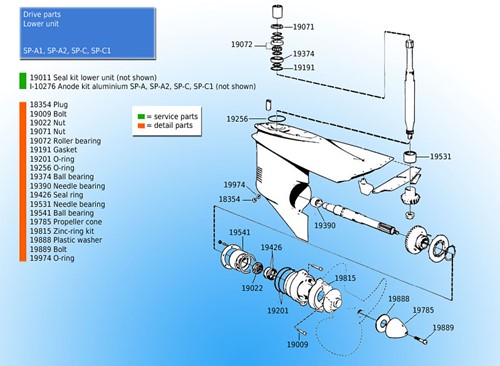 Drive parts
Lower unit

SP-A1, SP-A2, SP-C, SP-C1

19011 Seal kit lower unit (not shown)
I-10276 Anode kit aluminium SP-A, SP-A2, SP-C, SP-C1 (not shown)

18354 Plug
19009 Bolt
19022 Nut
19071 Nut
19072 Roller bearing
19191 Gasket
19201 O-ring
19256 O-ring
19374 Ball bearing
19390 Needle bearing
19426 Seal ring
19531 Needle bearing
19541 Ball bearing
19785 Propeller cone
19815 Zinc-ring kit
19888 Plastic washer
19889 Bolt
19974 O-ring

= service parts
= detail parts

19071
19072
19374
19191
19256
19531
19974
18354
19390
19541
19426
19022
19815
19201
19888
19785
19889
19009